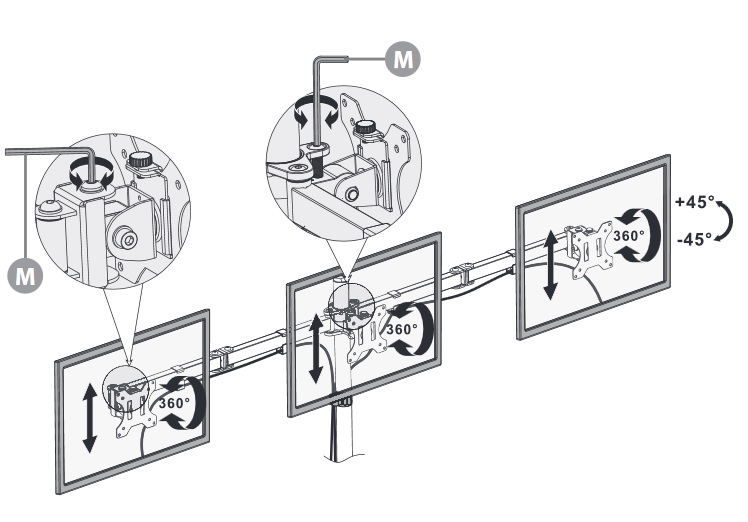 M

M

+45°

-45°

360°

360°

360°