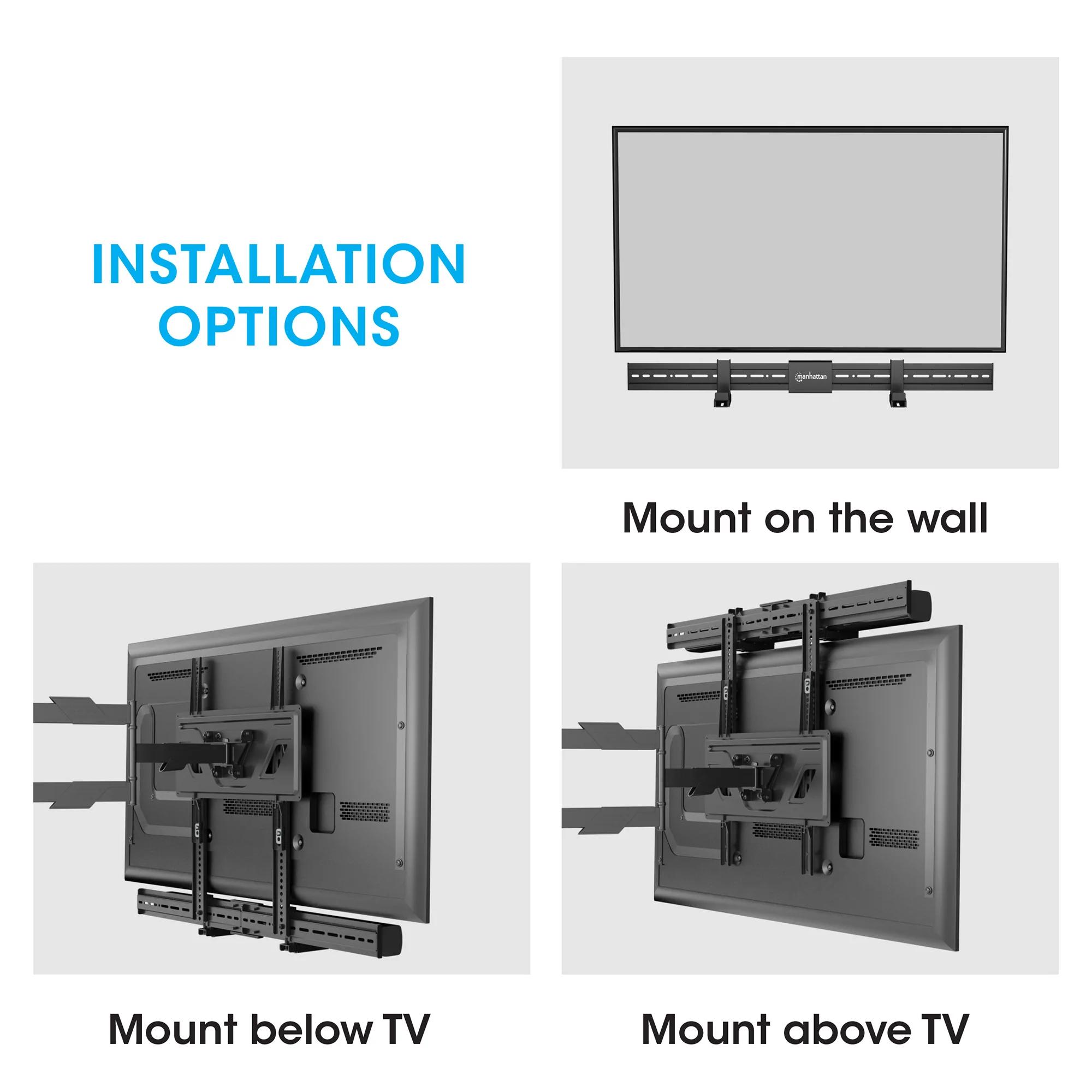 INSTALLATION OPTIONS

manhattan

Mount on the wall

Mount below TV

Mount above TV